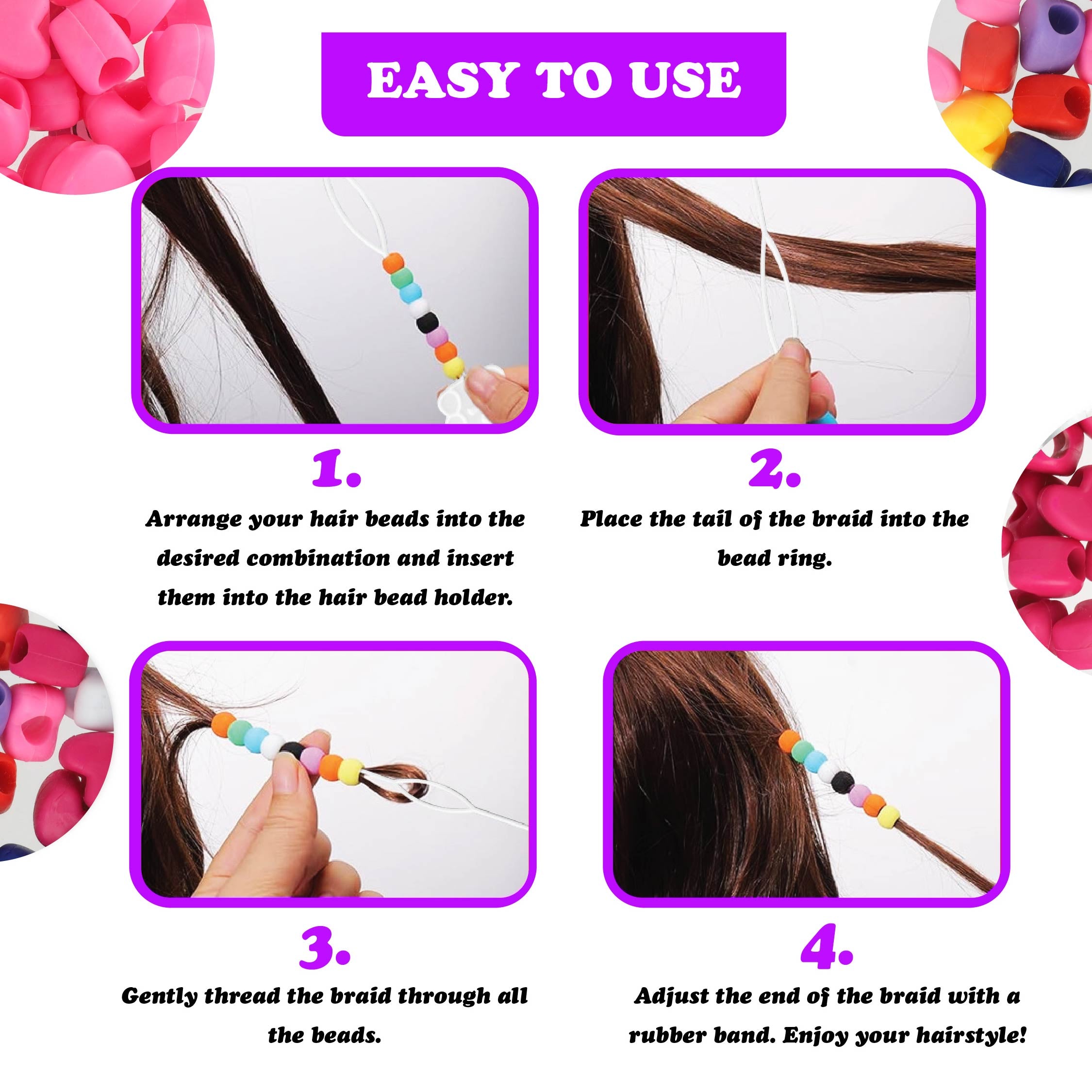 EASY TO USE

1.

Arrange your hair beads into the desired combination and insert them into the hair bead holder.

2.

Place the tail of the braid into the bead ring.

3.

Gently thread the braid through all the beads.

4.

Adjust the end of the braid with a rubber band. Enjoy your hairstyle!